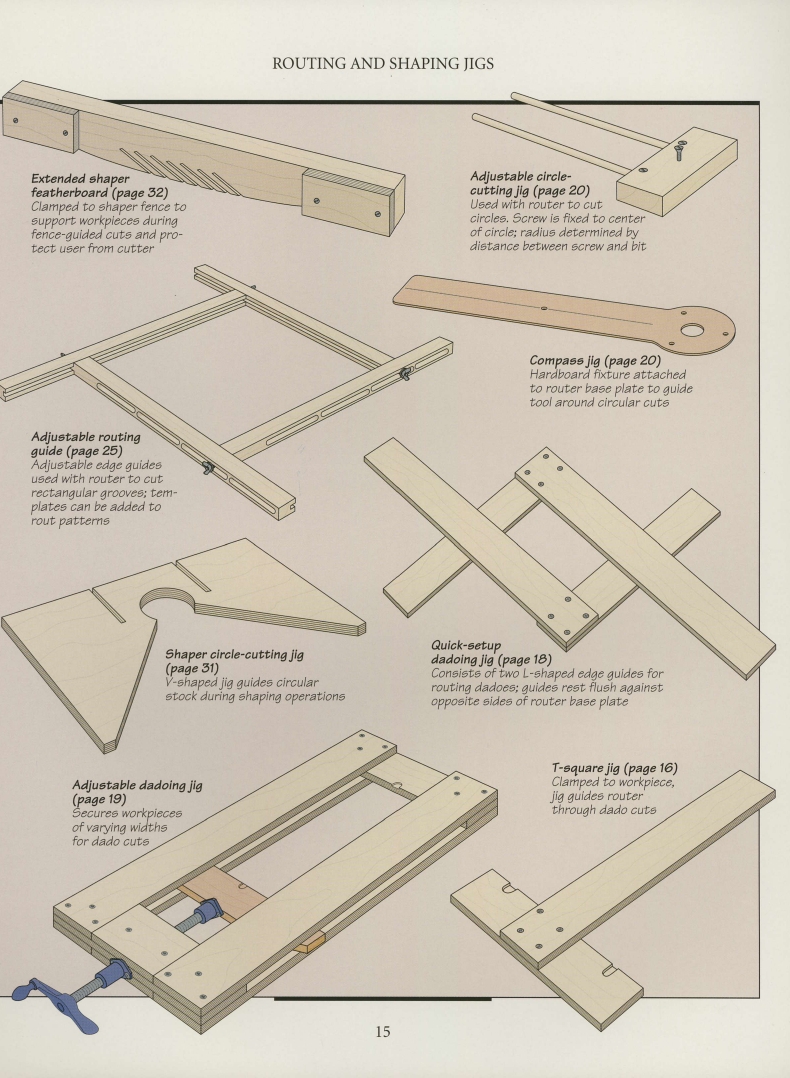 ROUTING AND SHAPING JIGS

Extended shaper featherboard (page 32)
Clamped to shaper fence to support workpieces during fence-guided cuts and protect user from cutter

Adjustable circle-cutting jig (page 20)
Used with router to cut circles. Screw is fixed to center of circle; radius determined by distance between screw and bit

Compass jig (page 20)
Hardboard fixture attached to router base plate to guide tool around circular cuts

Adjustable routing guide (page 25)
Adjustable edge guides used with router to cut rectangular grooves; templates can be added to rout patterns

Shaper circle-cutting jig (page 31)
V-shaped jig guides circular stock during shaping operations

Quick-setup dadoing jig (page 18)
Consists of two L-shaped edge guides for routing dadoes; guides rest flush against opposite sides of router base plate

Adjustable dadoing jig (page 19)
Secures workpieces of varying widths for dado cuts

T-square jig (page 16)
Clamped to workpiece, jig guides router through dado cuts

15