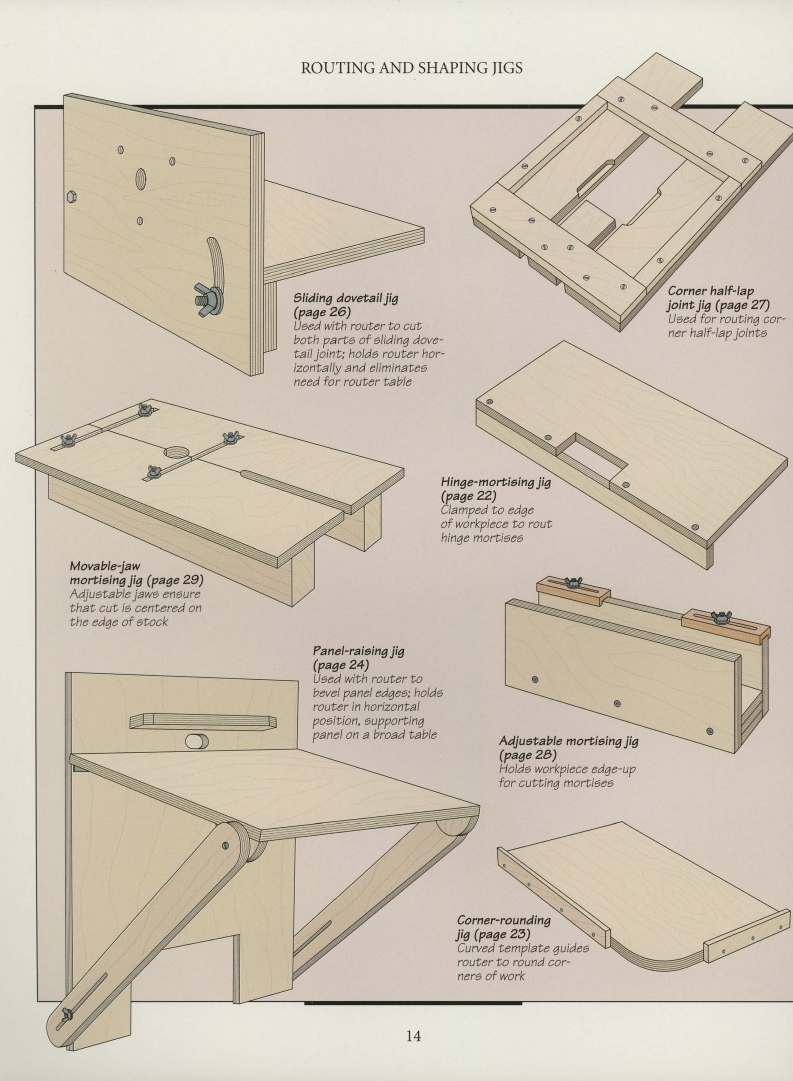 ROUTING AND SHAPING JIGS

Sliding dovetail jig (page 26)
Used with router to cut both parts of sliding dovetail joint; holds router horizontally and eliminates need for router table

Corner half-lap joint jig (page 27)
Used for routing corner half-lap joints

Hinge-mortising jig (page 22)
Clamped to edge of workpiece to rout hinge mortises

Movable-jaw mortising jig (page 29)
Adjustable jaws ensure that cut is centered on the edge of stock

Panel-raising jig (page 24)
Used with router to bevel panel edges; holds router in horizontal position, supporting panel on a broad table

Adjustable mortising jig (page 28)
Holds workpiece edge-up for cutting mortises

Corner-rounding jig (page 23)
Curved template guides router to round corners of work

14